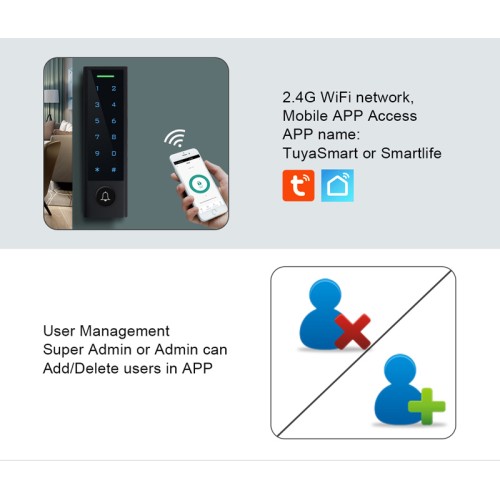 1 2
3 4
5 6
7 8
9 0
* #

2.4G WiFi network,
Mobile APP Access
APP name:
TuyaSmart or Smartlife

User Management
Super Admin or Admin can
Add/Delete users in APP