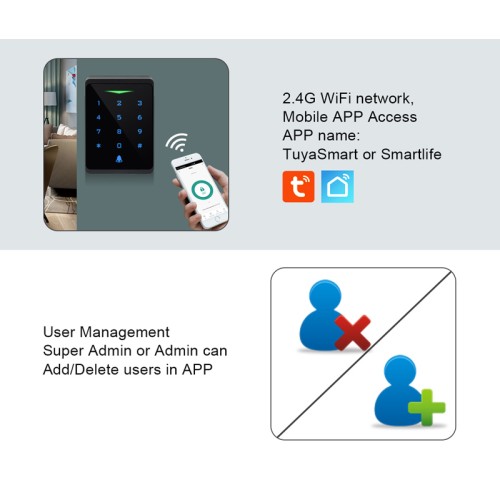 1 2 3
4 5 6
7 8 9
* 0 #

2.4G WiFi network,
Mobile APP Access
APP name:
TuyaSmart or Smartlife

User Management
Super Admin or Admin can
Add/Delete users in APP