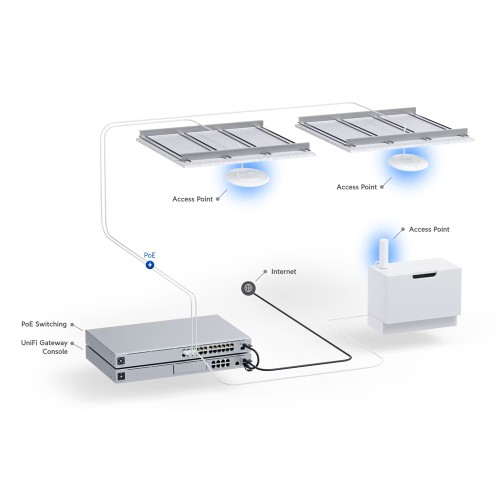 Access Point

Access Point

Access Point

PoE

Internet

PoE Switching

UniFi Gateway Console