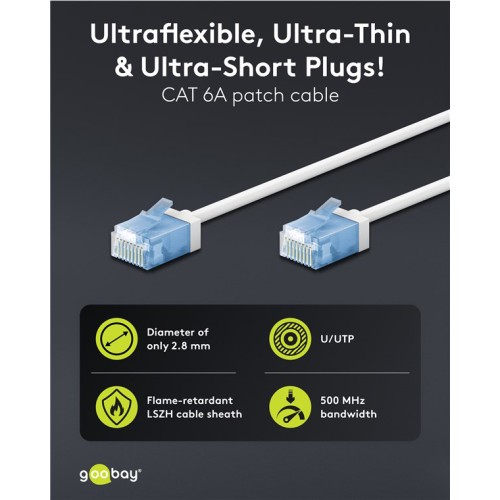 Ultraflexible, Ultra-Thin & Ultra-Short Plugs!
CAT 6A patch cable

Diameter of only 2.8 mm

U/UTP

Flame-retardant LSZH cable sheath

500 MHz bandwidth

goobay®